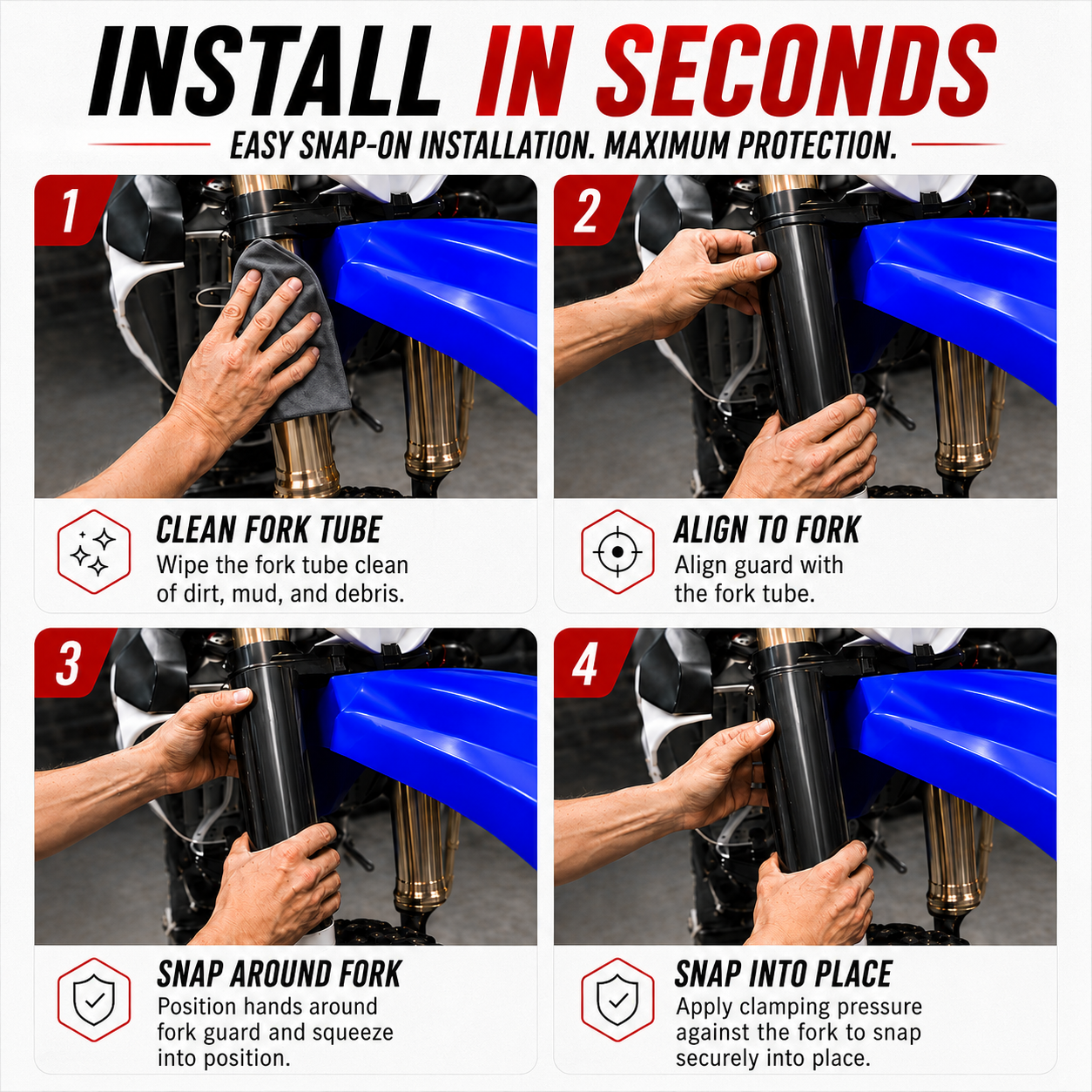 INSTALL IN SECONDS

EASY SNAP-ON INSTALLATION. MAXIMUM PROTECTION.

1

CLEAN FORK TUBE
Wipe the fork tube clean of dirt, mud, and debris.

2

ALIGN TO FORK
Align guard with the fork tube.

3

SNAP AROUND FORK
Position hands around fork guard and squeeze into position.

4

SNAP INTO PLACE
Apply clamping pressure against the fork to snap securely into place.